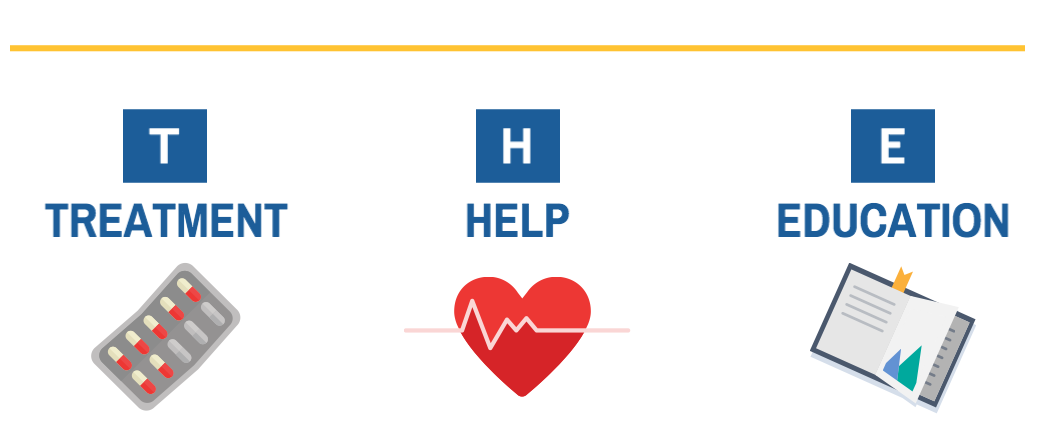 T
TREATMENT

H
HELP

E
EDUCATION